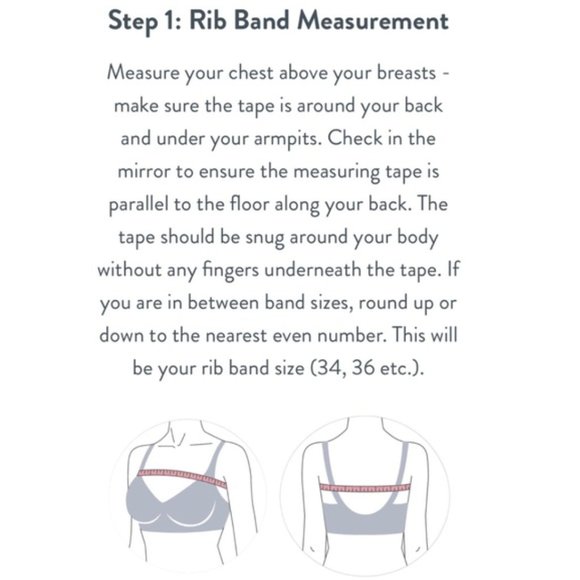 Step 1: Rib Band Measurement

Measure your chest above your breasts - make sure the tape is around your back and under your armpits. Check in the mirror to ensure the measuring tape is parallel to the floor along your back. The tape should be snug around your body without any fingers underneath the tape. If you are in between band sizes, round up or down to the nearest even number. This will be your rib band size (34, 36 etc.).